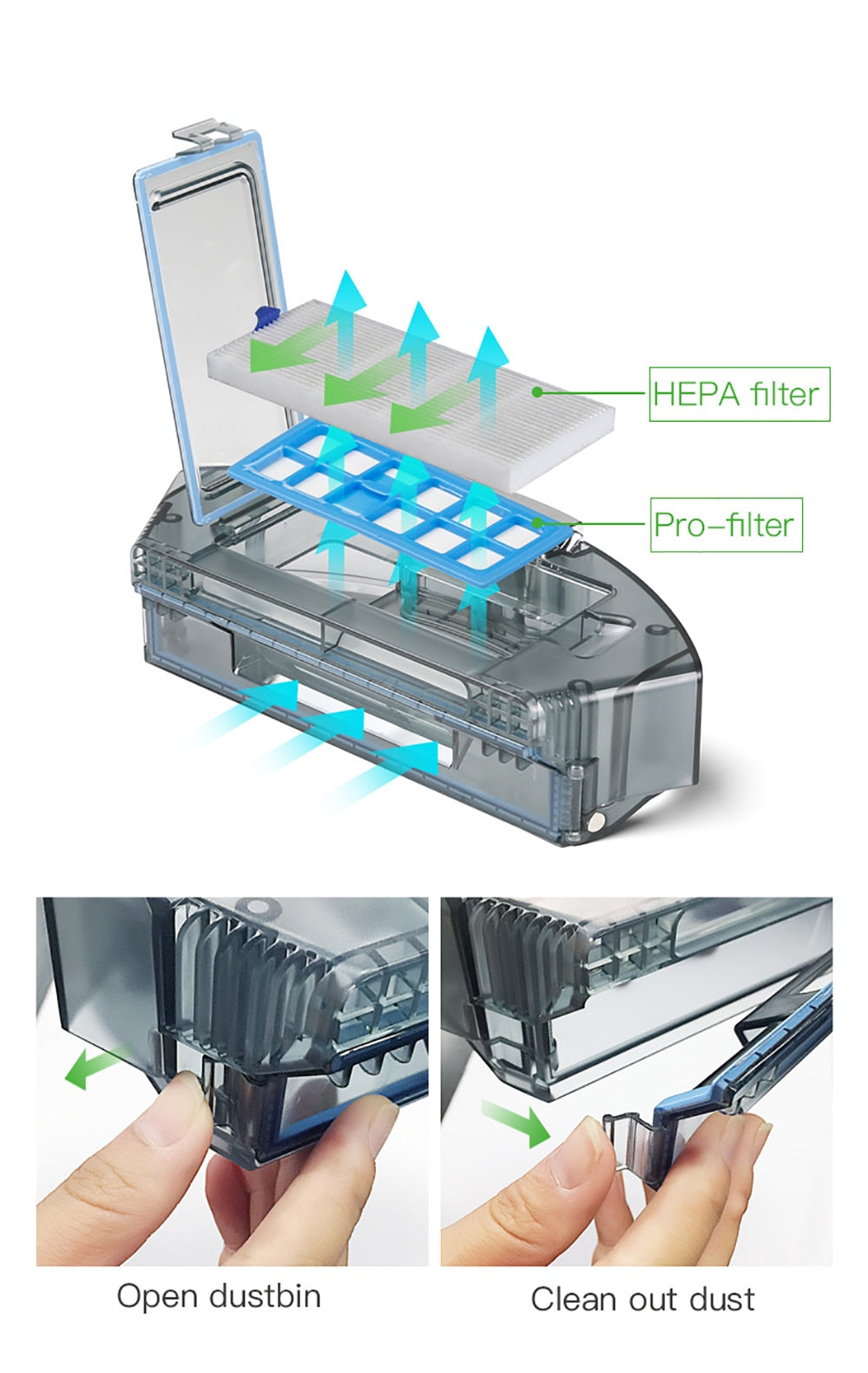 HEPA filter

Pro-filter

Open dustbin

Clean out dust